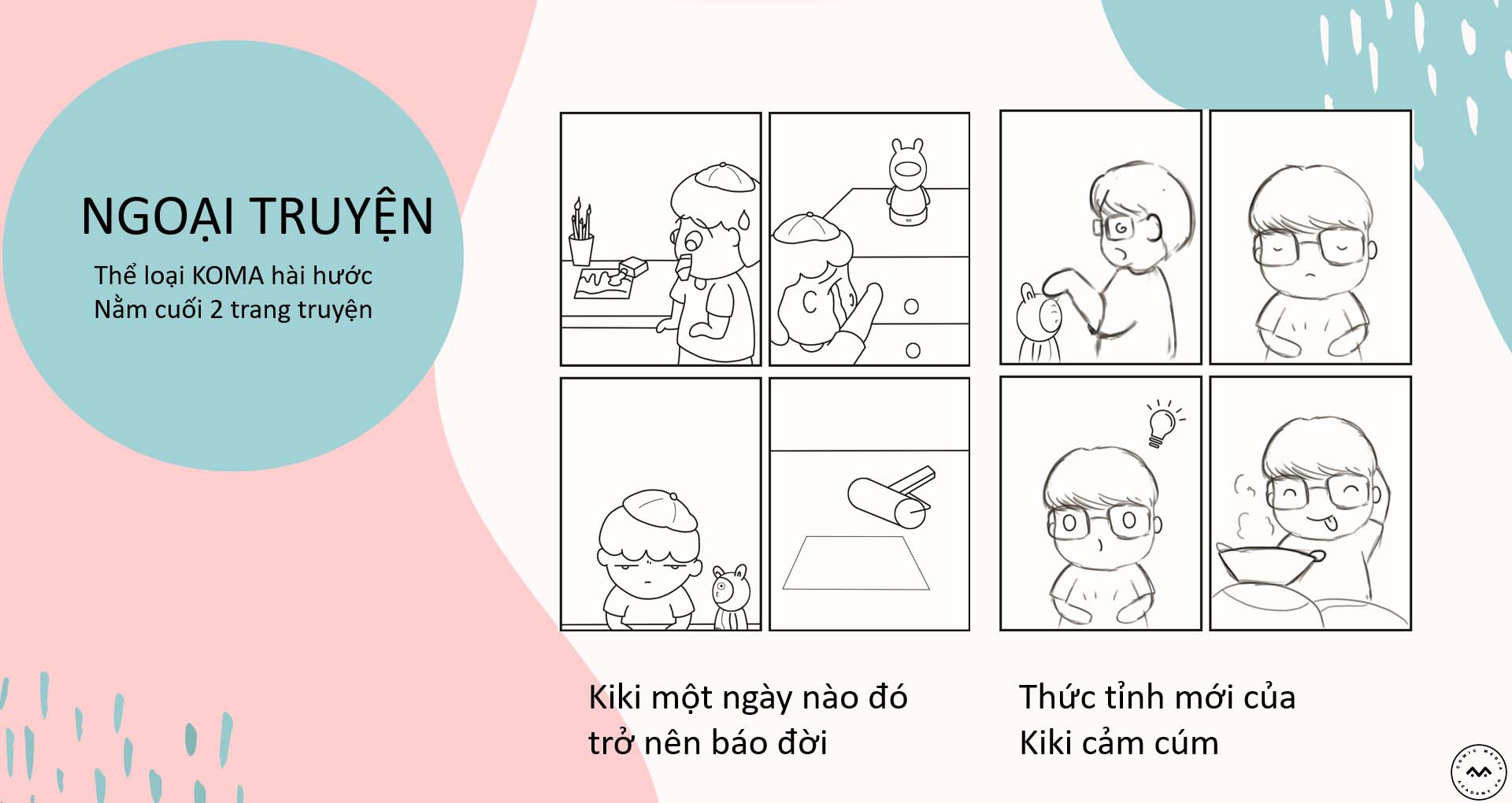 NGOẠI TRUYỆN

Thể loại KOMA hài hước
Nằm cuối 2 trang truyện

Kiki một ngày nào đó trở nên báo đời

Thức tỉnh mới của Kiki cảm cúm

COMIC MEDIA ACADEMY VN