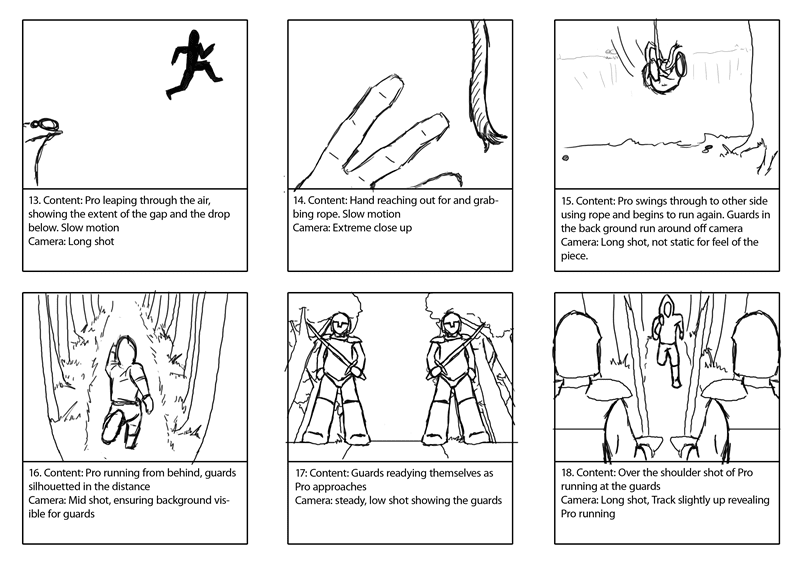 13. Content: Pro leaping through the air, showing the extent of the gap and the drop below. Slow motion
Camera: Long shot

14. Content: Hand reaching out for and grabbing rope. Slow motion
Camera: Extreme close up

15. Content: Pro swings through to other side using rope and begins to run again. Guards in the back ground run around off camera
Camera: Long shot, not static for feel of the piece.

16. Content: Pro running from behind, guards silhouetted in the distance
Camera: Mid shot, ensuring background visible for guards

17: Content: Guards readying themselves as Pro approaches
Camera: steady, low shot showing the guards

18. Content: Over the shoulder shot of Pro running at the guards
Camera: Long shot, Track slightly up revealing Pro running