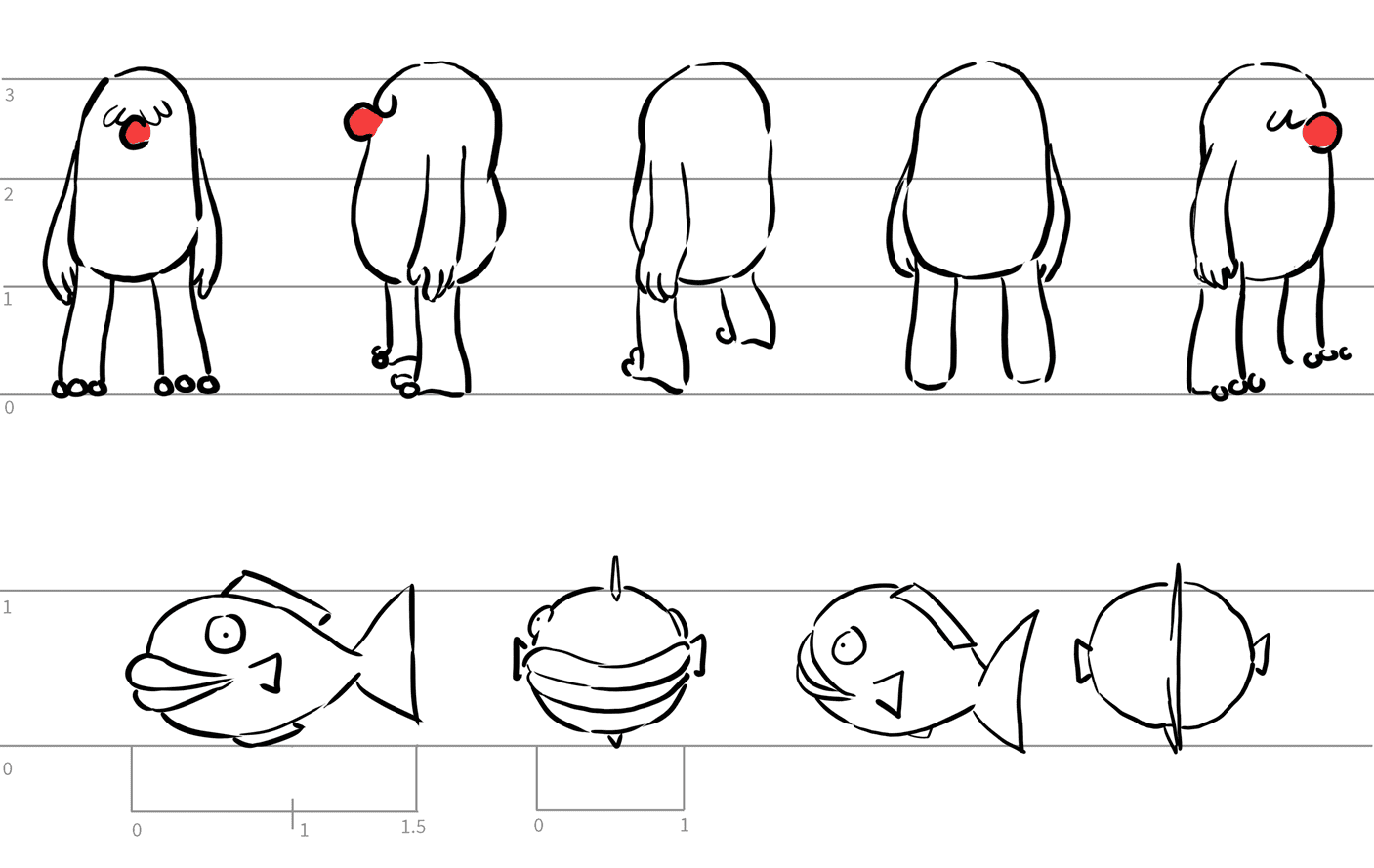 3
2
1
0

1
0

0
1
1.5

0
1