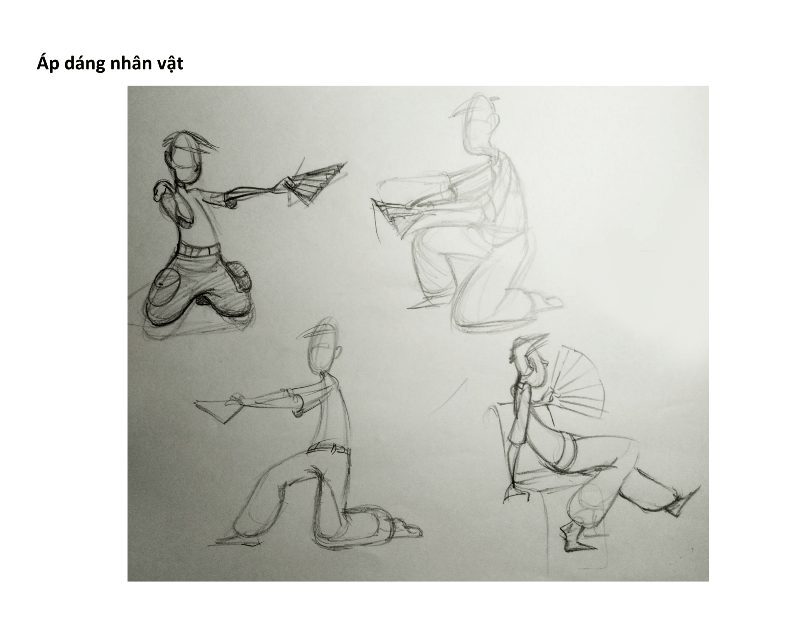 Áp dáng nhân vật