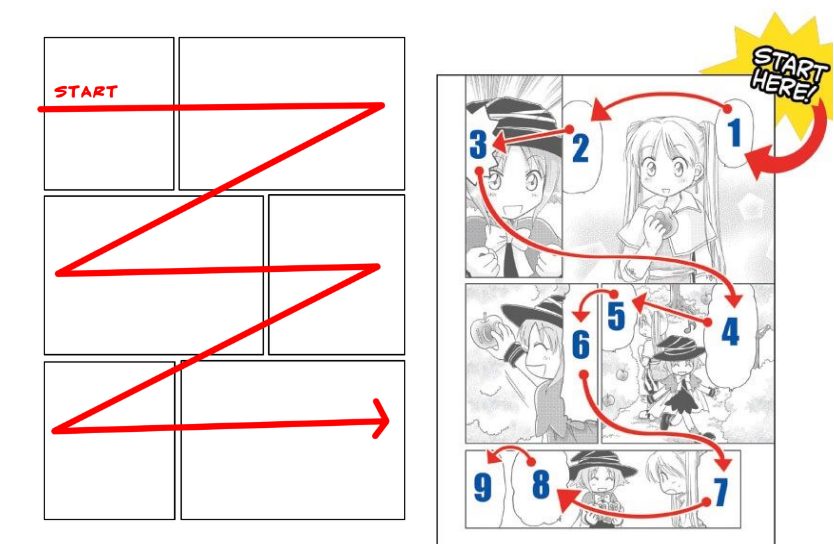 START

START HERE!

1
2
3
4
5
6
7
8
9