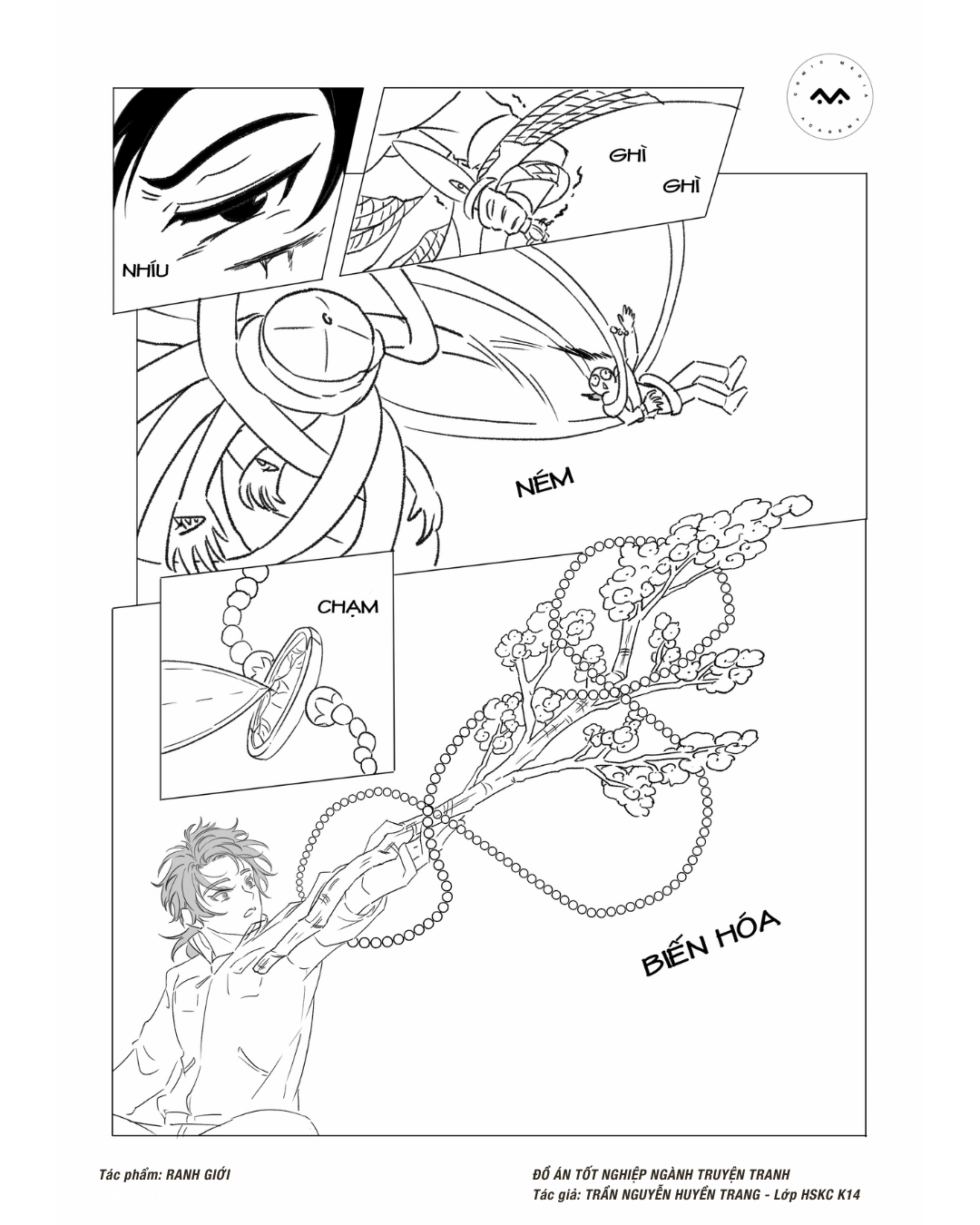 COMIC MEDIA ACADEMY

NHÍU

GHÌ

GHÌ

NÉM

CHẠM

BIẾN HÓA

Tác phẩm: RANH GIỚI

ĐỒ ÁN TỐT NGHIỆP NGÀNH TRUYỆN TRANH
Tác giả: TRẦN NGUYỄN HUYỀN TRANG - Lớp HSKC K14