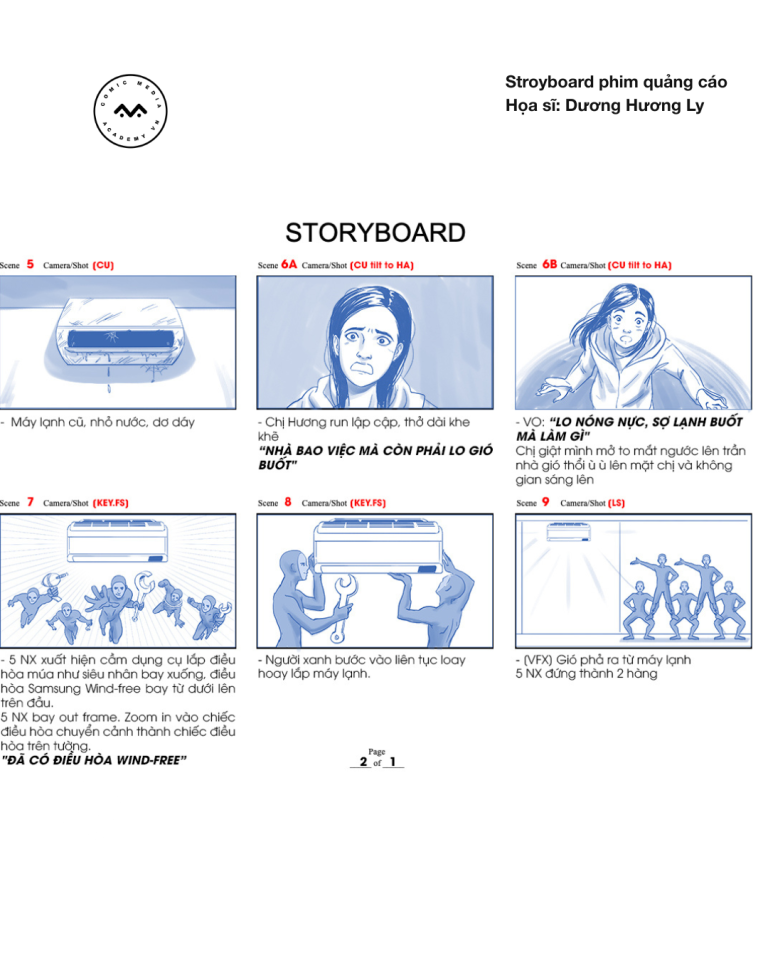 COMIC MEDIA ACADEMY VN

Stroyboard phim quảng cáo
Họa sĩ: Dương Hương Ly

STORYBOARD

Scene 5 Camera/Shot (CU)

- Máy lạnh cũ, nhỏ nước, dơ dáy

Scene 6A Camera/Shot (CU tilt to HA)

- Chị Hương run lập cập, thở dài khe khẽ
"NHÀ BAO VIỆC MÀ CÒN PHẢI LO GIÓ BUỐT"

Scene 6B Camera/Shot (CU tilt to HA)

- VO: "LO NÓNG NỰC, SỢ LẠNH BUỐT MÀ LÀM GÌ"
Chị giật mình mở to mắt ngước lên trần nhà gió thổi ù ù lên mặt chị và không gian sáng lên

Scene 7 Camera/Shot (KEY.FS)

- 5 NX xuất hiện cầm dụng cụ lắp điều hòa múa như siêu nhân bay xuống, điều hòa Samsung Wind-free bay từ dưới lên trên đầu.
5 NX bay out frame. Zoom in vào chiếc điều hòa chuyển cảnh thành chiếc điều hòa trên tường.
"ĐÃ CÓ ĐIỀU HÒA WIND-FREE"

Scene 8 Camera/Shot (KEY.FS)

- Người xanh bước vào liên tục loay hoay lắp máy lạnh.

Scene 9 Camera/Shot (LS)

- (VFX) Gió phả ra từ máy lạnh
5 NX đứng thành 2 hàng

Page 2 of 1