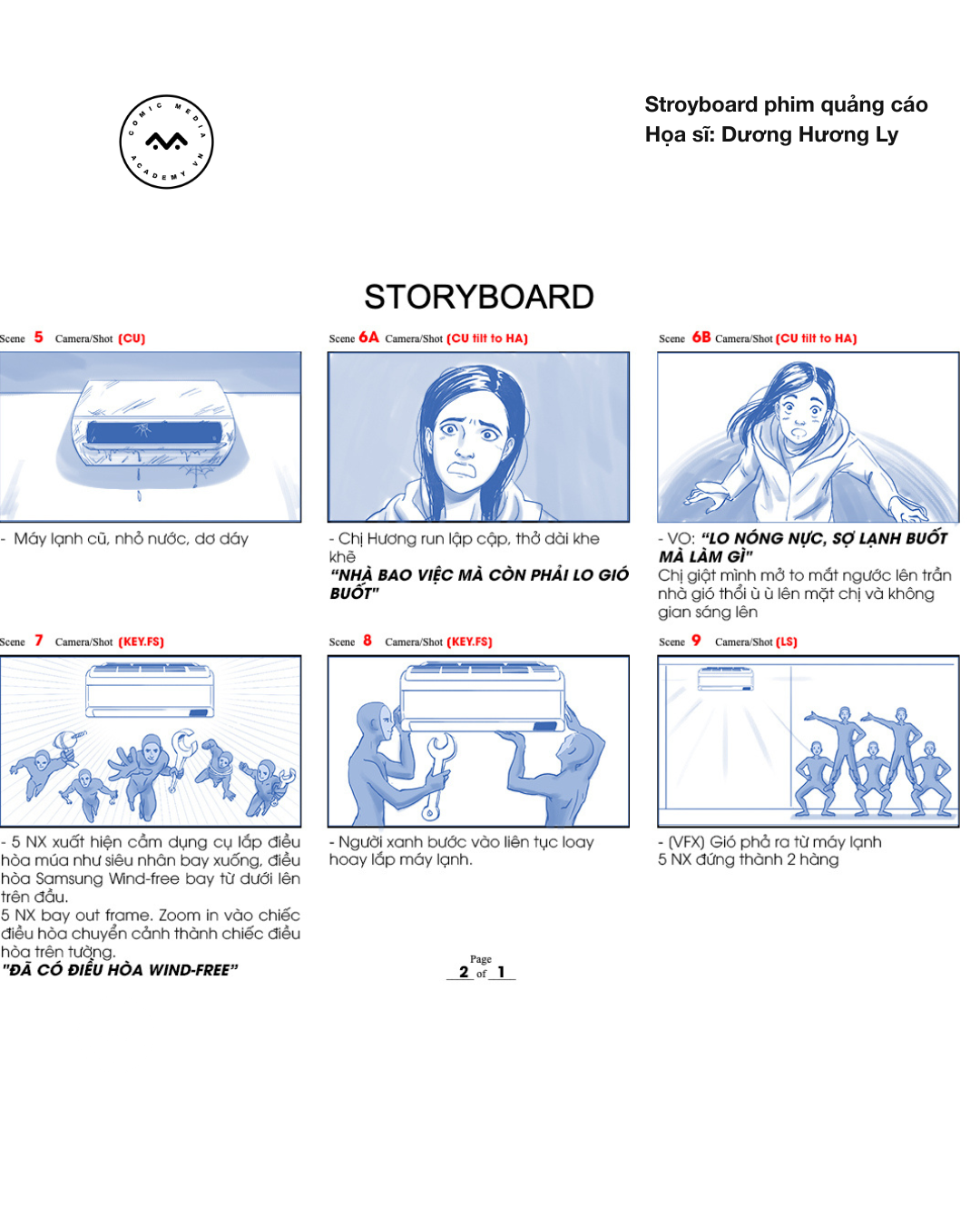 COMIC MEDIA ACADEMY VN

Stroyboard phim quảng cáo
Họa sĩ: Dương Hương Ly

STORYBOARD

Scene 5 Camera/Shot (CU)

- Máy lạnh cũ, nhỏ nước, dơ dáy

Scene 6A Camera/Shot (CU tilt to HA)

- Chị Hương run lập cập, thở dài khe khẽ
"NHÀ BAO VIỆC MÀ CÒN PHẢI LO GIÓ BUỐT"

Scene 6B Camera/Shot (CU tilt to HA)

- VO: "LO NÓNG NỰC, SỢ LẠNH BUỐT MÀ LÀM GÌ"
Chị giật mình mở to mắt ngước lên trần nhà gió thổi ù ù lên mặt chị và không gian sáng lên

Scene 7 Camera/Shot (KEY.FS)

- 5 NX xuất hiện cầm dụng cụ lắp điều hòa múa như siêu nhân bay xuống, điều hòa Samsung Wind-free bay từ dưới lên trên đầu.
5 NX bay out frame. Zoom in vào chiếc điều hòa chuyển cảnh thành chiếc điều hòa trên tường.
"ĐÃ CÓ ĐIỀU HÒA WIND-FREE"

Scene 8 Camera/Shot (KEY.FS)

- Người xanh bước vào liên tục loay hoay lắp máy lạnh.

Scene 9 Camera/Shot (LS)

- (VFX) Gió phả ra từ máy lạnh
5 NX đứng thành 2 hàng

Page 2 of 1