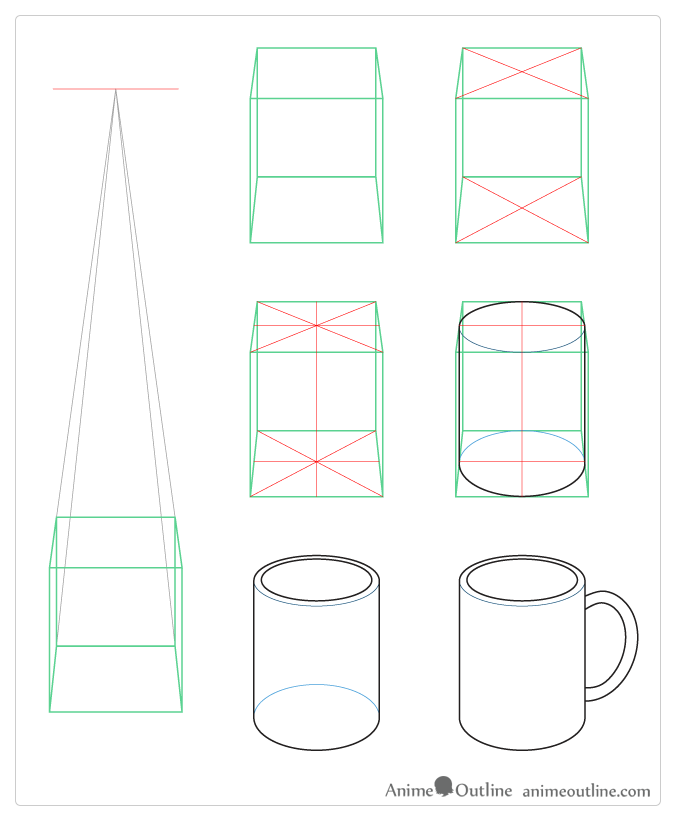 Anime Outline animeoutline.com